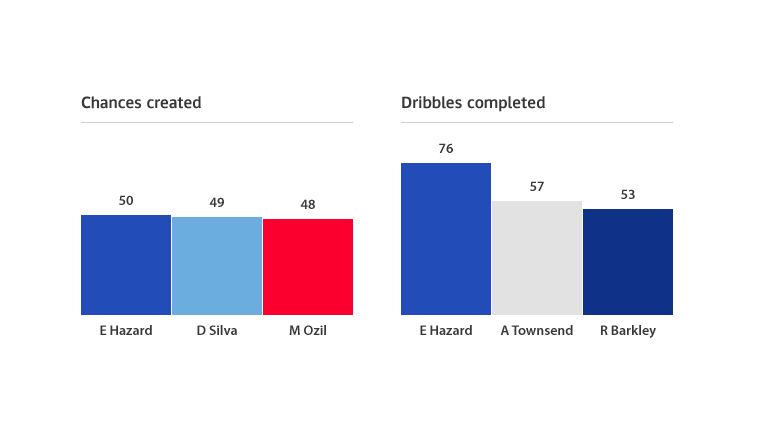 Chances created

50
49
48

E Hazard
D Silva
M Ozil

Dribbles completed

76
57
53

E Hazard
A Townsend
R Barkley